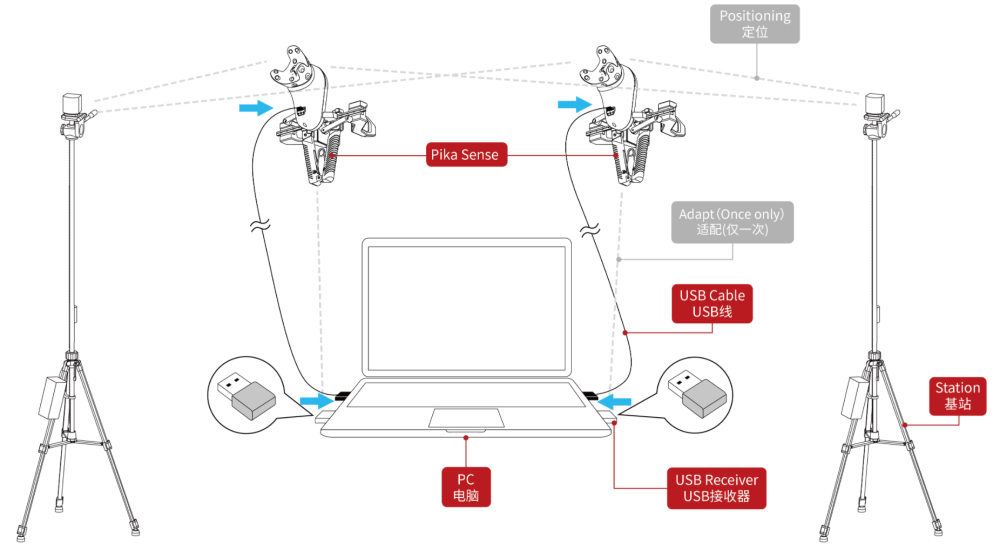 Positioning
定位

Pika Sense

Adapt (Once only)
适配(仅一次)

USB Cable
USB线

Station
基站

PC
电脑

USB Receiver
USB接收器